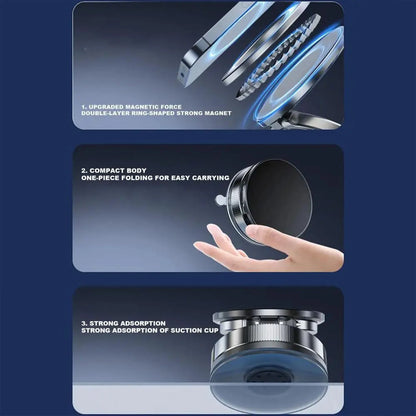 1. UPGRADED MAGNETIC FORCE
DOUBLE-LAYER RING-SHAPED STRONG MAGNET

2. COMPACT BODY
ONE-PIECE FOLDING FOR EASY CARRYING

3. STRONG ADSORPTION
STRONG ADSORPTION OF SUCTION CUP