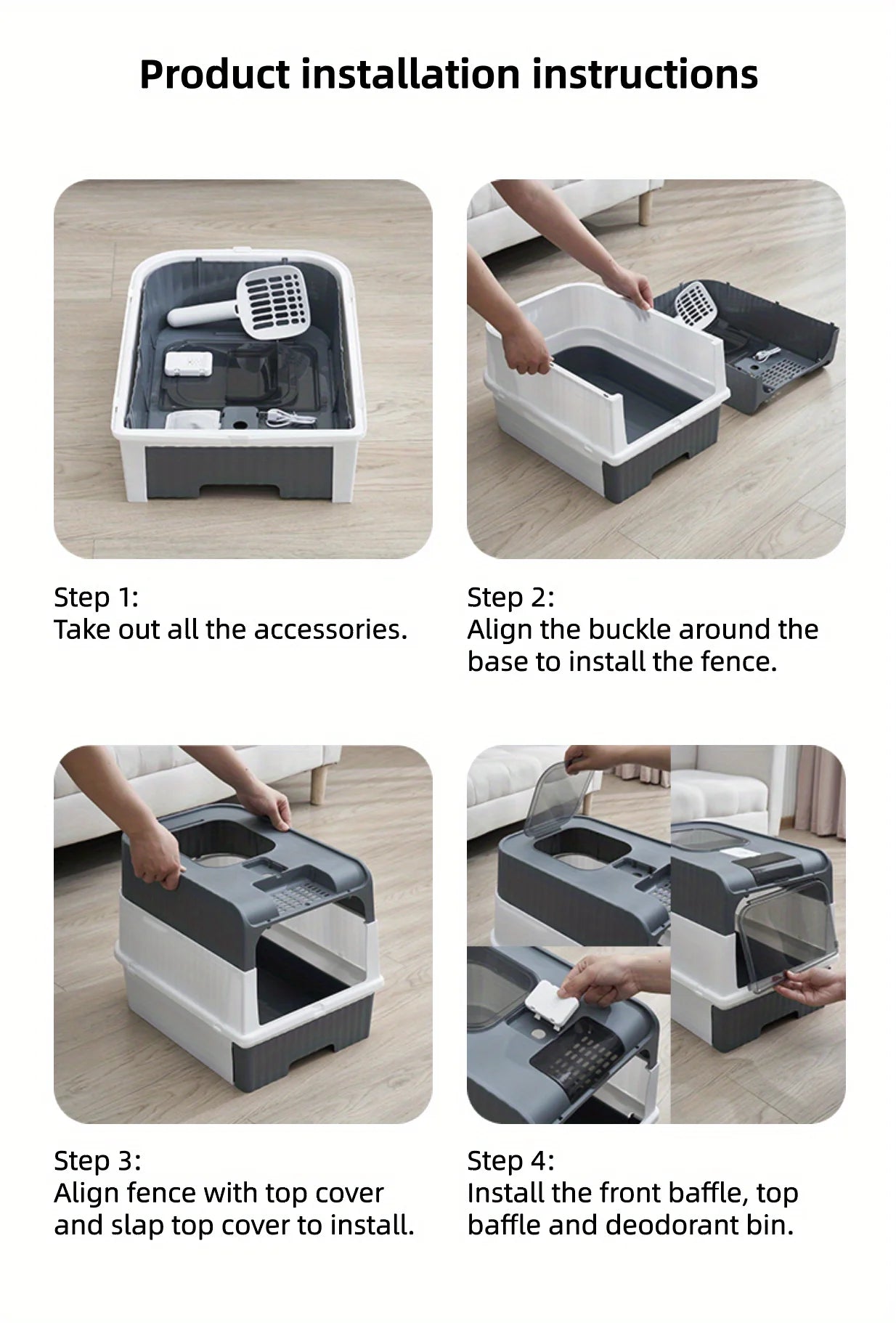 Product installation instructions

Step 1:
Take out all the accessories.

Step 2:
Align the buckle around the base to install the fence.

Step 3:
Align fence with top cover and slap top cover to install.

Step 4:
Install the front baffle, top baffle and deodorant bin.